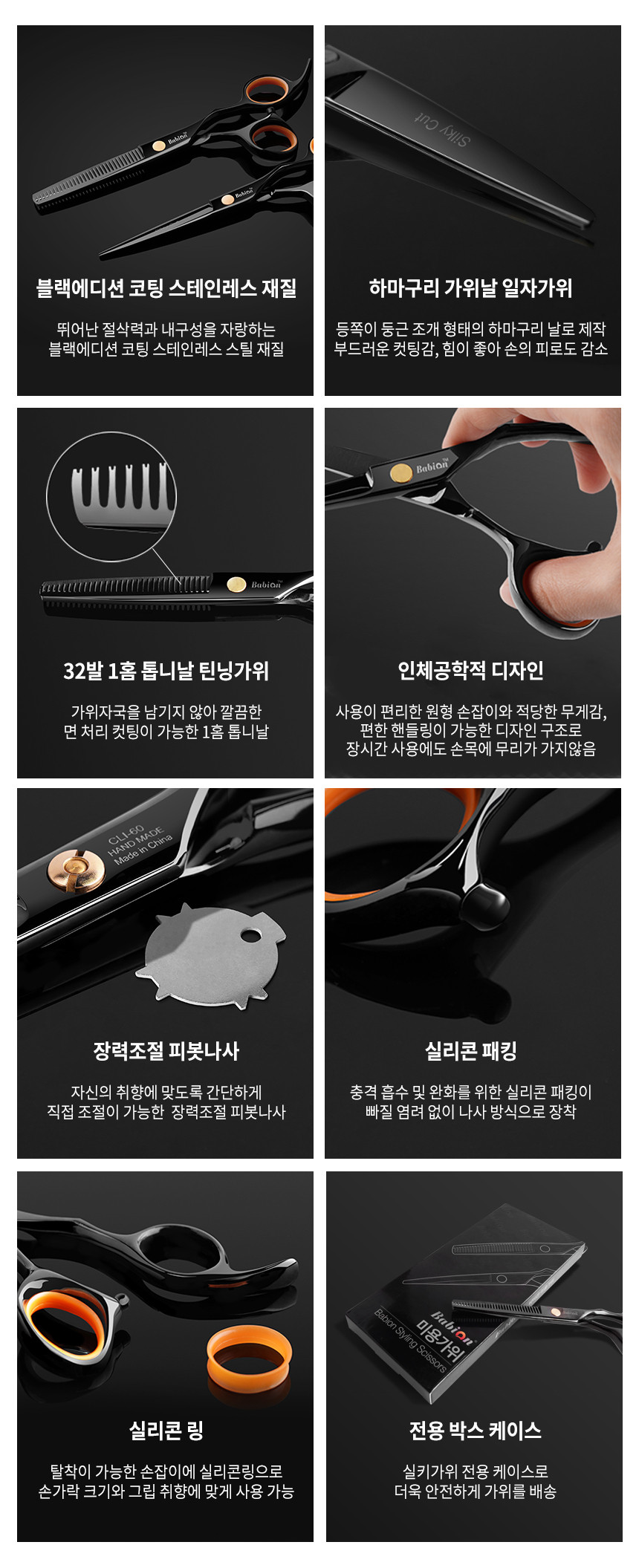 Babion

Babion

블랙에디션 코팅 스테인레스 재질

뛰어난 절삭력과 내구성을 자랑하는 블랙에디션 코팅 스테인레스 스틸 재질

Silky Cut

하마구리 가위날 일자가위

등쪽이 둥근 조개 형태의 하마구리 날로 제작 부드러운 컷팅감, 힘이 좋아 손의 피로도 감소

Babion

32발 1홈 톱니날 틴닝가위

가위자국을 남기지 않아 깔끔한 면 처리 컷팅이 가능한 1홈 톱니날

Babion

인체공학적 디자인

사용이 편리한 원형 손잡이와 적당한 무게감, 편한 핸들링이 가능한 디자인 구조로 장시간 사용에도 손목에 무리가 가지않음

CLI-60 HAND MADE Made in China

장력조절 피봇나사

자신의 취향에 맞도록 간단하게 직접 조절이 가능한 장력조절 피봇나사

실리콘 패킹

충격 흡수 및 완화를 위한 실리콘 패킹이 빠질 염려 없이 나사 방식으로 장착

실리콘 링

탈착이 가능한 손잡이에 실리콘링으로 손가락 크기와 그립 취향에 맞게 사용 가능

Babion 미용가위 Babion Styling Scissors

전용 박스 케이스

실키가위 전용 케이스로 더욱 안전하게 가위를 배송