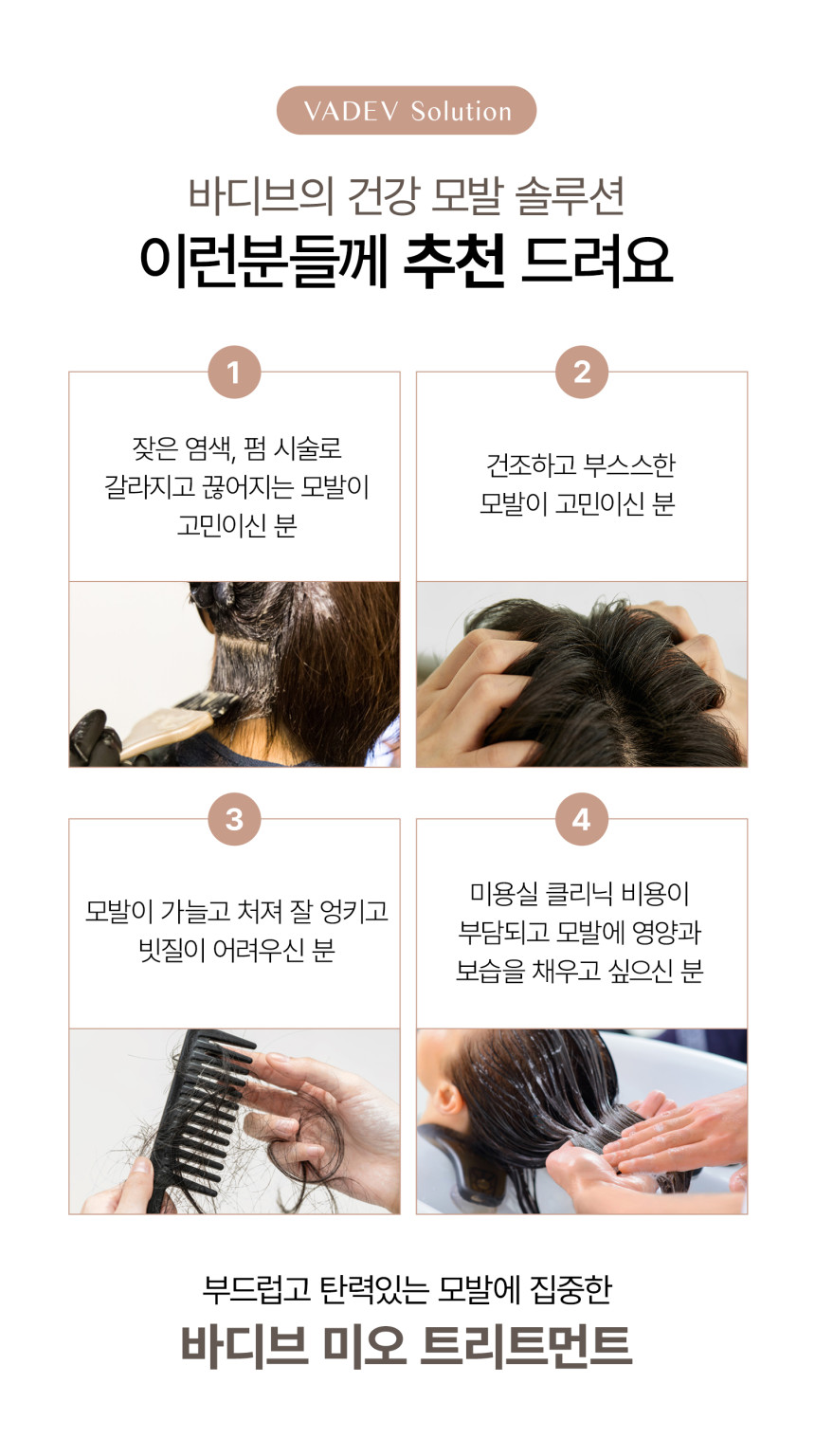 VADEV Solution

바디브의 건강 모발 솔루션
이런분들께 추천 드려요

1
잦은 염색, 펌 시술로 갈라지고 끊어지는 모발이 고민이신 분

2
건조하고 부스스한 모발이 고민이신 분

3
모발이 가늘고 처져 잘 엉키고 빗질이 어려우신 분

4
미용실 클리닉 비용이 부담되고 모발에 영양과 보습을 채우고 싶으신 분

부드럽고 탄력있는 모발에 집중한
바디브 미오 트리트먼트