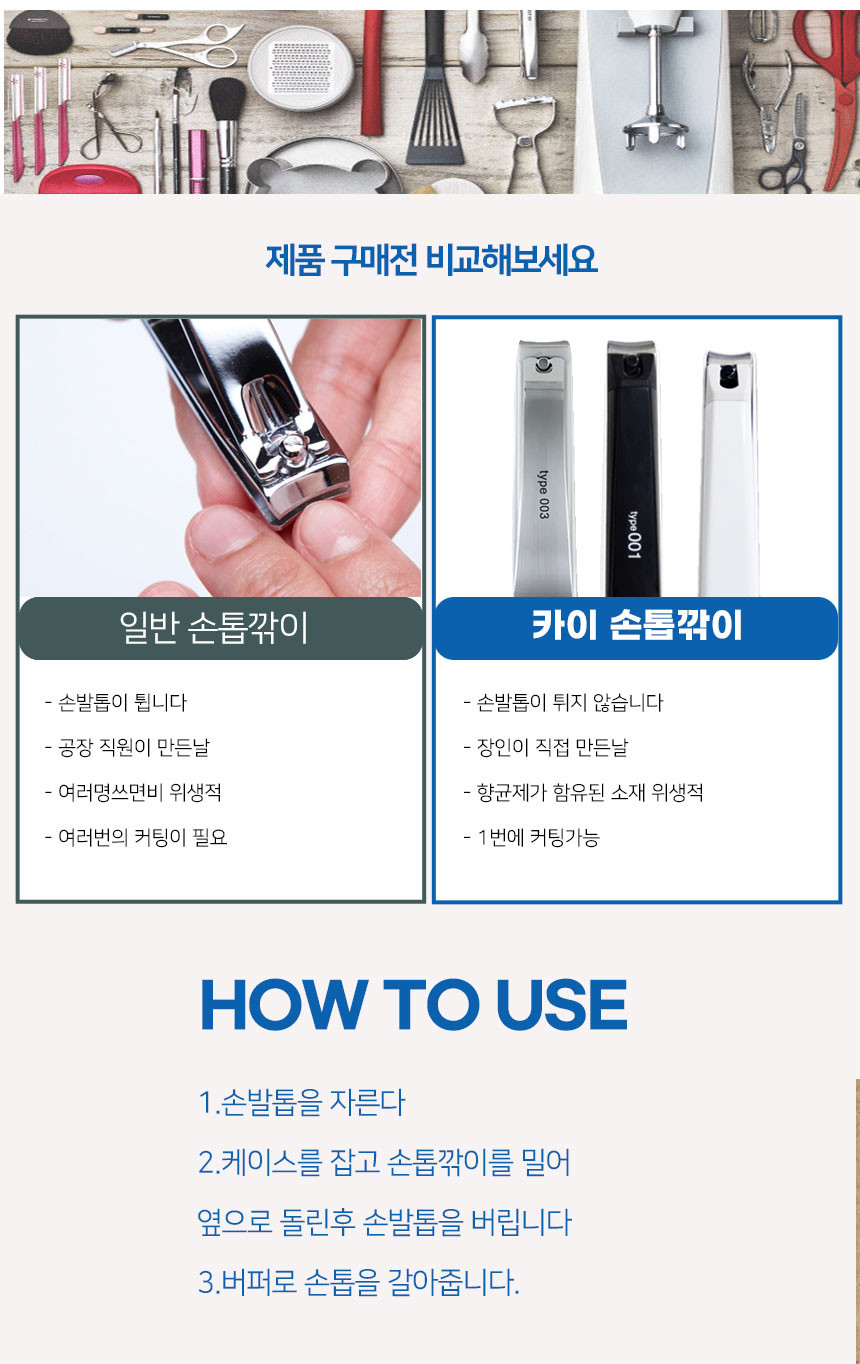 제품 구매전 비교해보세요

type 003

type 001

일반 손톱깎이

- 손발톱이 튑니다

- 공장 직원이 만든날

- 여러명쓰면비 위생적

- 여러번의 커팅이 필요

카이 손톱깎이

- 손발톱이 튀지 않습니다

- 장인이 직접 만든날

- 향균제가 함유된 소재 위생적

- 1번에 커팅가능

HOW TO USE

1.손발톱을 자른다

2.케이스를 잡고 손톱깎이를 밀어 옆으로 돌린후 손발톱을 버립니다

3.버퍼로 손톱을 갈아줍니다.