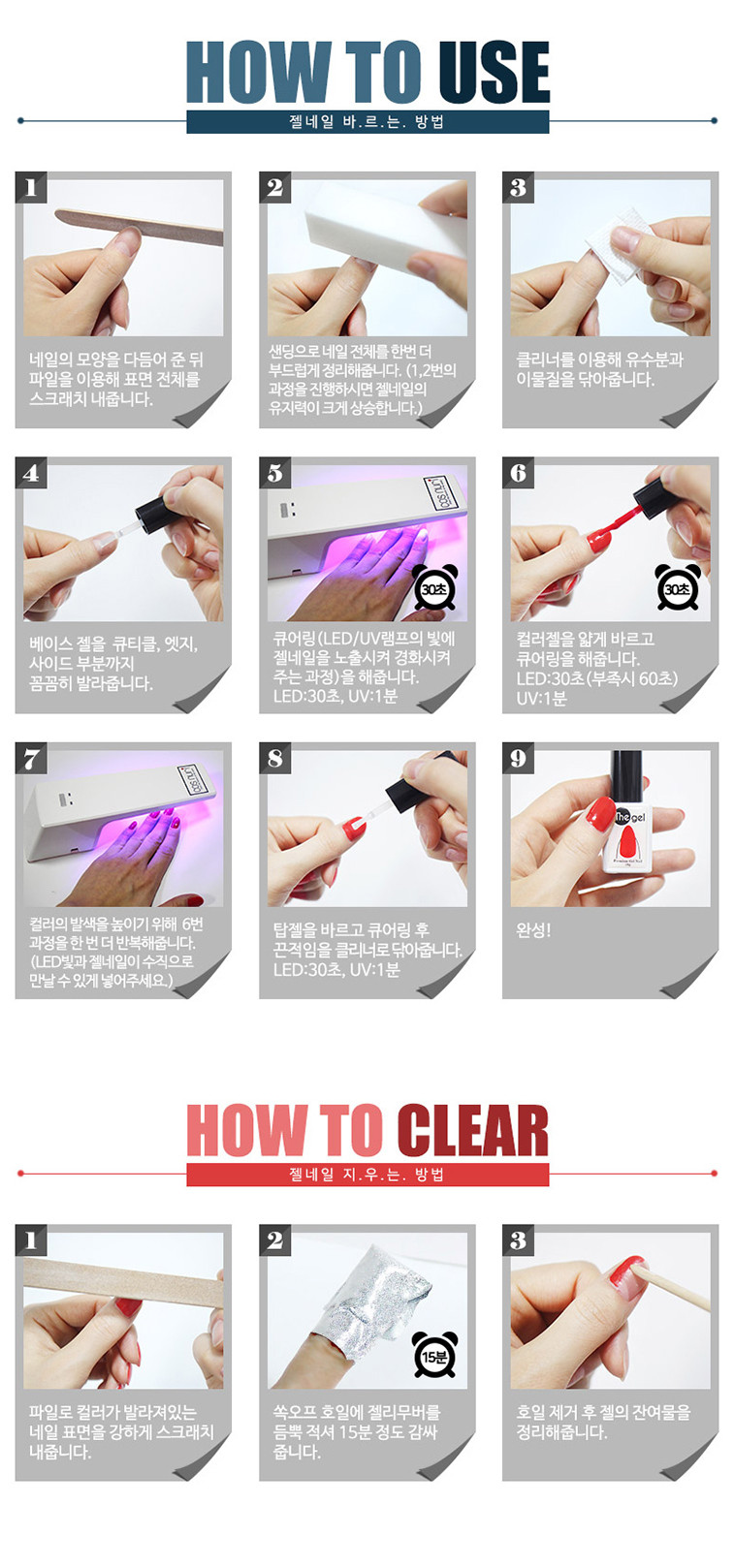 HOW TO USE

젤네일 바.르.는. 방법

1
네일의 모양을 다듬어 준 뒤 파일을 이용해 표면 전체를 스크래치 내줍니다.

2
샌딩으로 네일 전체를 한번 더 부드럽게 정리해줍니다. (1,2번의 과정을 진행하시면 젤네일의 유지력이 크게 상승합니다.)

3
클리너를 이용해 유수분과 이물질을 닦아줍니다.

4
베이스 젤을 큐티클, 엣지, 사이드 부분까지 꼼꼼히 발라줍니다.

5
30초
큐어링(LED/UV램프의 빛에 젤네일을 노출시켜 경화시켜 주는 과정)을 해줍니다. LED:30초, UV:1분

6
30초
컬러젤을 얇게 바르고 큐어링을 해줍니다. LED:30초(부족시 60초) UV:1분

7
컬러의 발색을 높이기 위해 6번 과정을 한 번 더 반복해줍니다. (LED빛과 젤네일이 수직으로 만날 수 있게 넣어주세요.)

8
탑젤을 바르고 큐어링 후 끈적임을 클리너로 닦아줍니다. LED:30초, UV:1분

9
The gel
완성!

HOW TO CLEAR

젤네일 지.우.는. 방법

1
파일로 컬러가 발라져있는 네일 표면을 강하게 스크래치 내줍니다.

2
15분
쏙오프 호일에 젤리무버를 듬뿍 적셔 15분 정도 감싸 줍니다.

3
호일 제거 후 젤의 잔여물을 정리해줍니다.