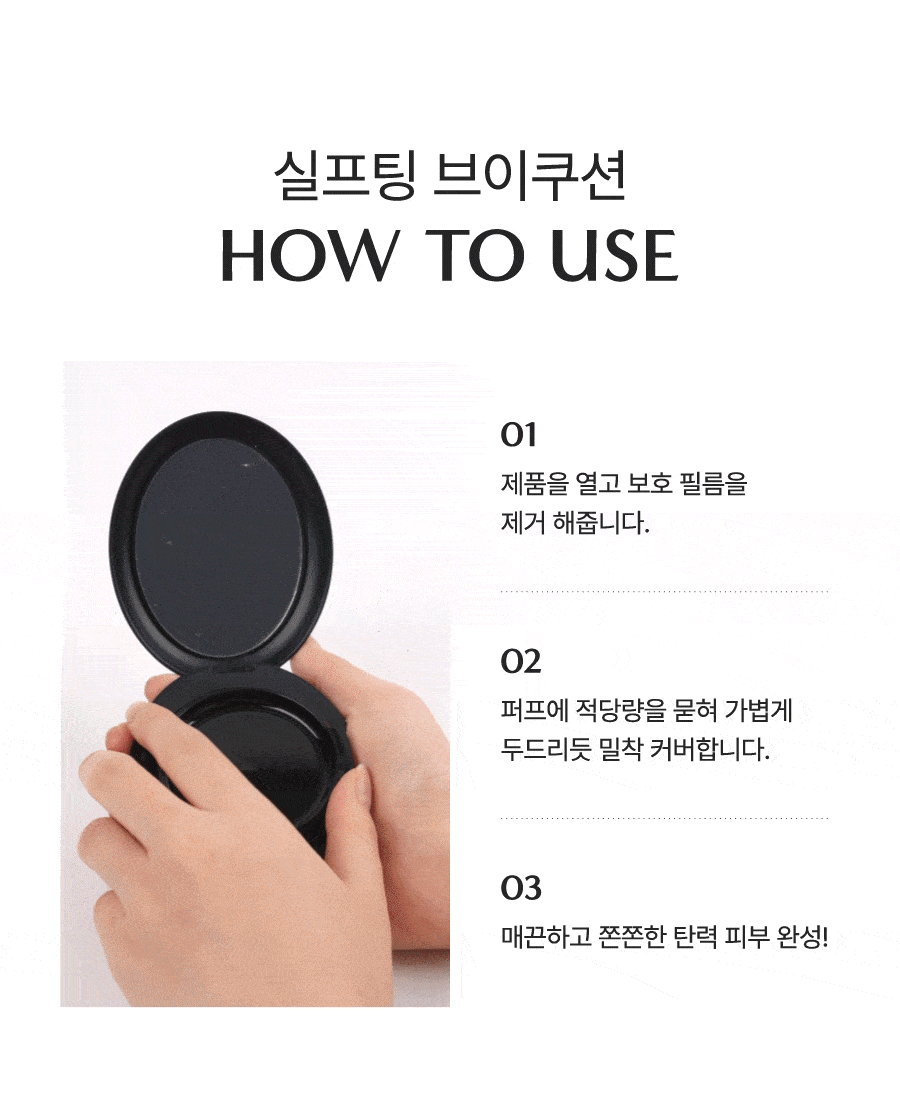 실프팅 브이쿠션
HOW TO USE

01
제품을 열고 보호 필름을
제거 해줍니다.

02
퍼프에 적당량을 묻혀 가볍게
두드리듯 밀착 커버합니다.

03
매끈하고 쫀쫀한 탄력 피부 완성!