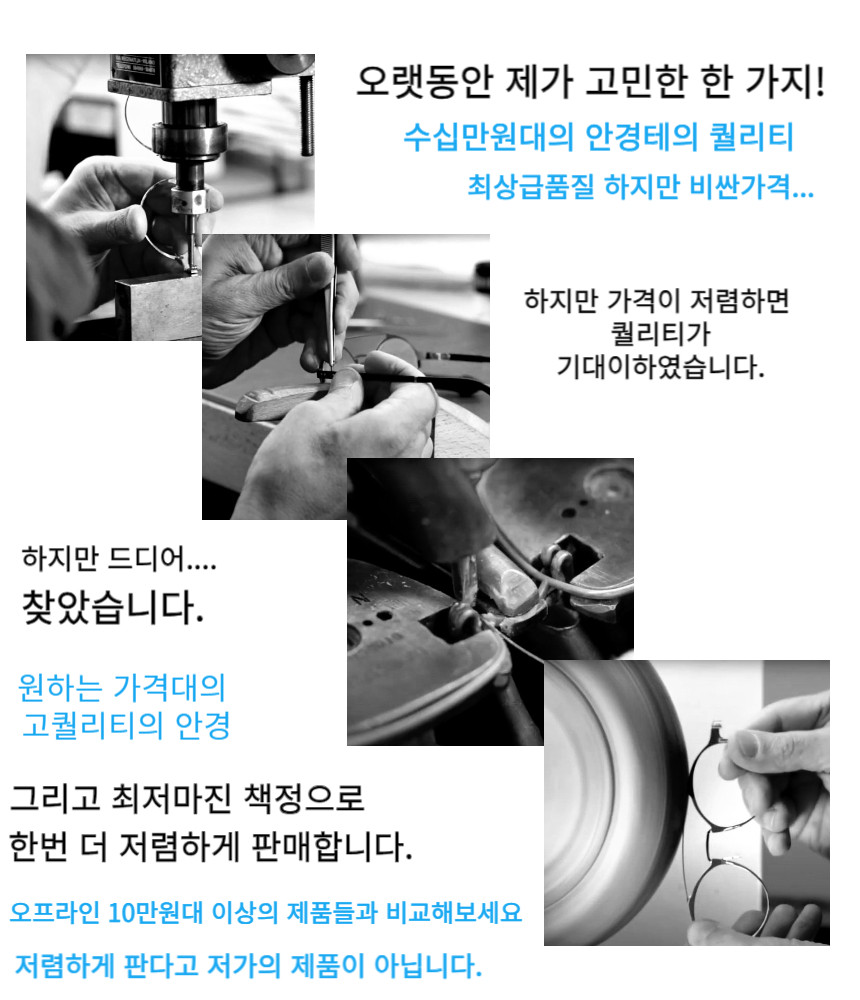 오랫동안 제가 고민한 한 가지!

수십만원대의 안경테의 퀄리티

최상급품질 하지만 비싼가격...

하지만 가격이 저렴하면
퀄리티가
기대이하였습니다.

하지만 드디어....

찾았습니다.

원하는 가격대의
고퀄리티의 안경

그리고 최저마진 책정으로
한번 더 저렴하게 판매합니다.

오프라인 10만원대 이상의 제품들과 비교해보세요

저렴하게 판다고 저가의 제품이 아닙니다.