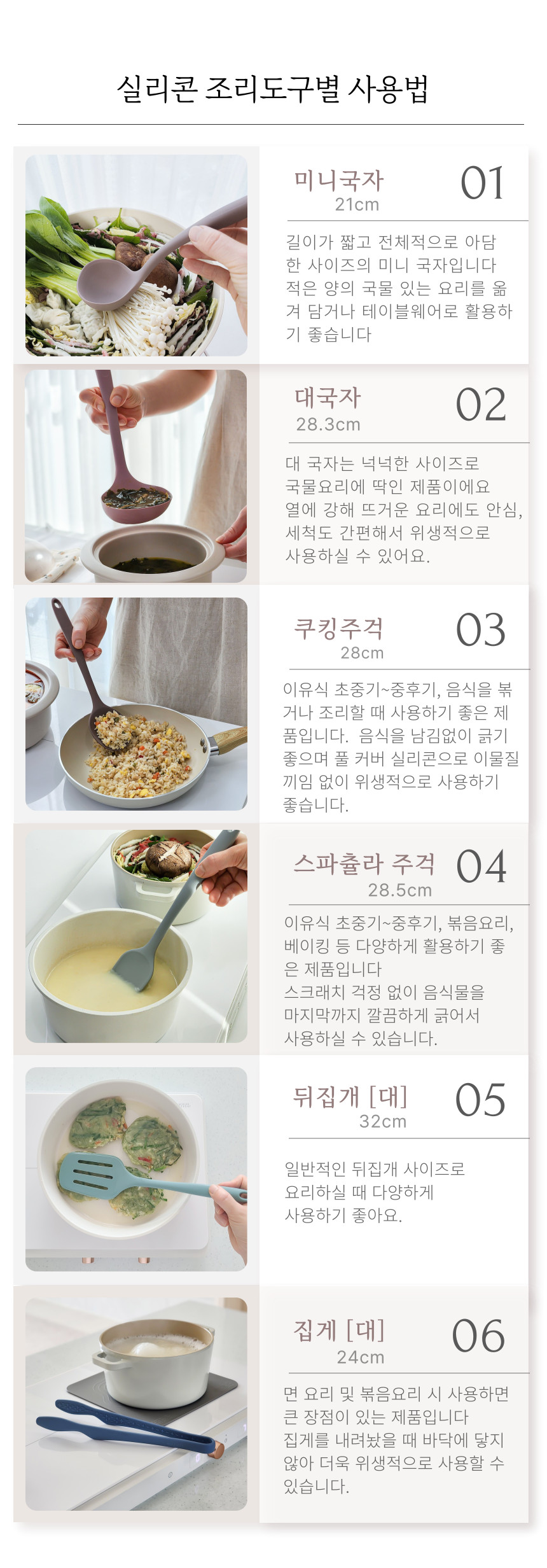 실리콘 조리도구별 사용법

미니국자
21cm
01

길이가 짧고 전체적으로 아담한 사이즈의 미니 국자입니다
적은 양의 국물 있는 요리를 옮겨 담거나 테이블웨어로 활용하기 좋습니다

대국자
28.3cm
02

대 국자는 넉넉한 사이즈로
국물요리에 딱인 제품이에요
열에 강해 뜨거운 요리에도 안심,
세척도 간편해서 위생적으로
사용하실 수 있어요.

쿠킹주걱
28cm
03

이유식 초중기~중후기, 음식을 볶거나 조리할 때 사용하기 좋은 제품입니다. 음식을 남김없이 긁기 좋으며 풀 커버 실리콘으로 이물질 끼임 없이 위생적으로 사용하기 좋습니다.

스파츌라 주걱
28.5cm
04

이유식 초중기~중후기, 볶음요리, 베이킹 등 다양하게 활용하기 좋은 제품입니다
스크래치 걱정 없이 음식물을
마지막까지 깔끔하게 긁어서
사용하실 수 있습니다.

뒤집개 [대]
32cm
05

일반적인 뒤집개 사이즈로
요리하실 때 다양하게
사용하기 좋아요.

집게 [대]
24cm
06

면 요리 및 볶음요리 시 사용하면
큰 장점이 있는 제품입니다
집게를 내려놨을 때 바닥에 닿지
않아 더욱 위생적으로 사용할 수
있습니다.