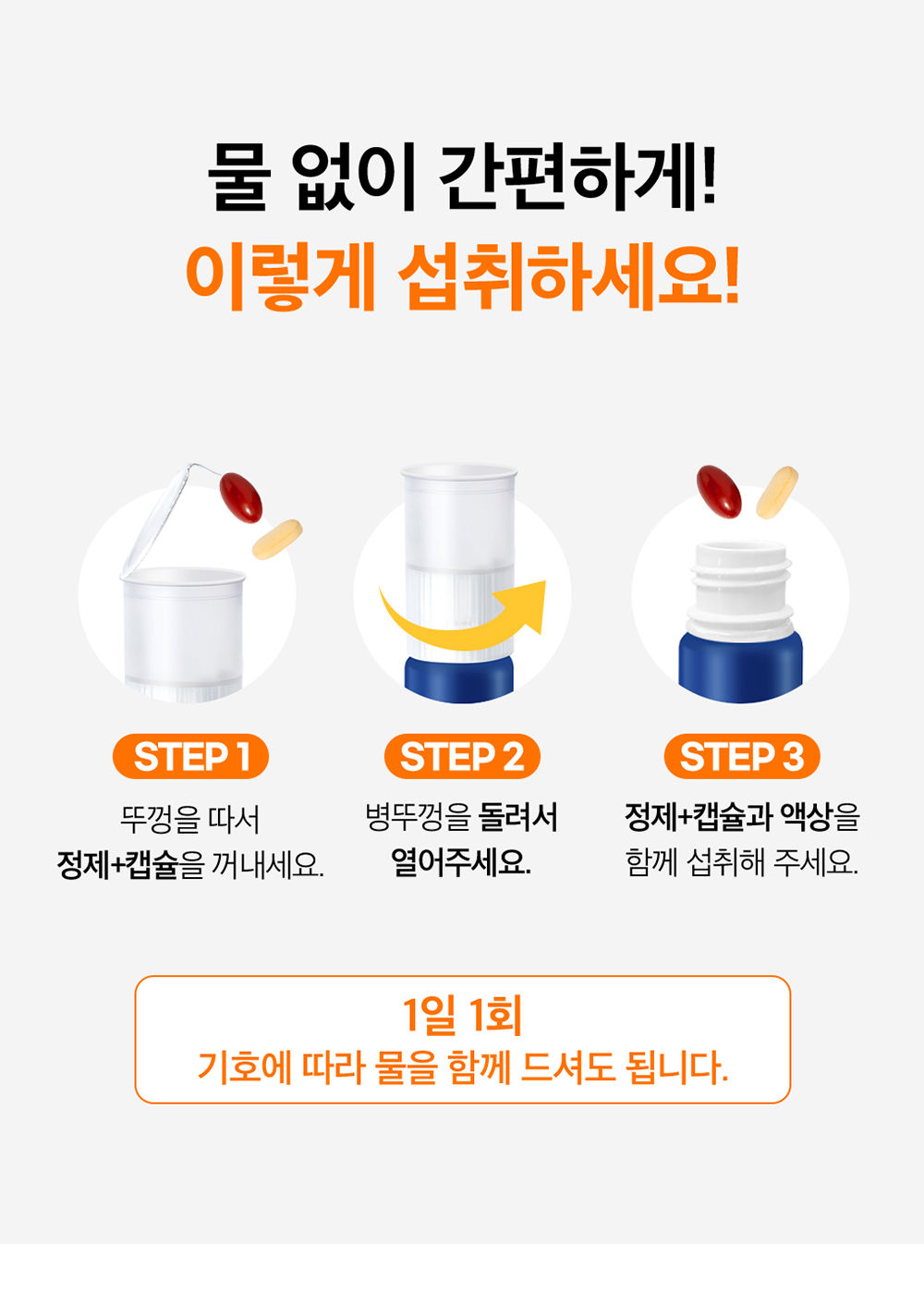 물 없이 간편하게!
이렇게 섭취하세요!

STEP 1
뚜껑을 따서
정제+캡슐을 꺼내세요.

STEP 2
병뚜껑을 돌려서
열어주세요.

STEP 3
정제+캡슐과 액상을
함께 섭취해 주세요.

1일 1회
기호에 따라 물을 함께 드셔도 됩니다.