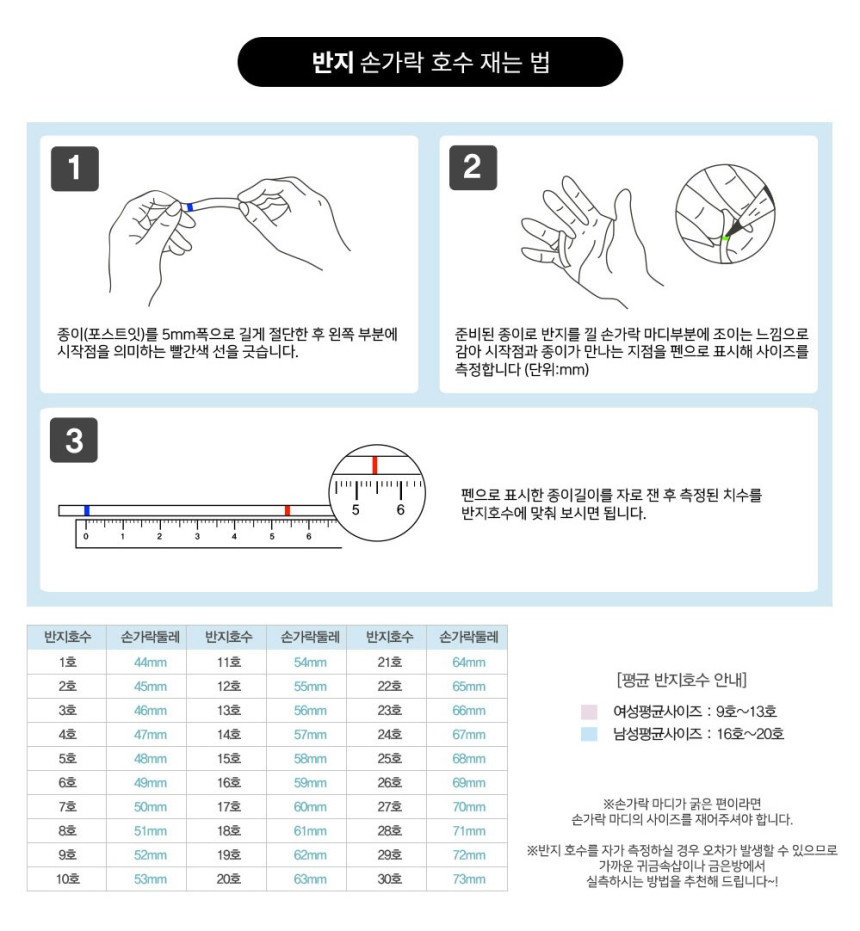 반지 손가락 호수 재는 법

1

종이(포스트잇)를 5mm폭으로 길게 절단한 후 왼쪽 부분에 시작점을 의미하는 빨간색 선을 긋습니다.

2

준비된 종이로 반지를 낄 손가락 마디부분에 조이는 느낌으로 감아 시작점과 종이가 만나는 지점을 펜으로 표시해 사이즈를 측정합니다 (단위:mm)

3

0 1 2 3 4 5 6

5 6

펜으로 표시한 종이길이를 자로 잰 후 측정된 치수를 반지호수에 맞춰 보시면 됩니다.

| 반지호수 | 손가락둘레 | 반지호수 | 손가락둘레 | 반지호수 | 손가락둘레 |
|---|---|---|---|---|---|
| 1호 | 44mm | 11호 | 54mm | 21호 | 64mm |
| 2호 | 45mm | 12호 | 55mm | 22호 | 65mm |
| 3호 | 46mm | 13호 | 56mm | 23호 | 66mm |
| 4호 | 47mm | 14호 | 57mm | 24호 | 67mm |
| 5호 | 48mm | 15호 | 58mm | 25호 | 68mm |
| 6호 | 49mm | 16호 | 59mm | 26호 | 69mm |
| 7호 | 50mm | 17호 | 60mm | 27호 | 70mm |
| 8호 | 51mm | 18호 | 61mm | 28호 | 71mm |
| 9호 | 52mm | 19호 | 62mm | 29호 | 72mm |
| 10호 | 53mm | 20호 | 63mm | 30호 | 73mm |

[평균 반지호수 안내]

여성평균사이즈 : 9호~13호
남성평균사이즈 : 16호~20호

※손가락 마디가 굵은 편이라면 손가락 마디의 사이즈를 재어주셔야 합니다.

※반지 호수를 자가 측정하실 경우 오차가 발생할 수 있으므로 가까운 귀금속샵이나 금은방에서 실측하시는 방법을 추천해 드립니다~!