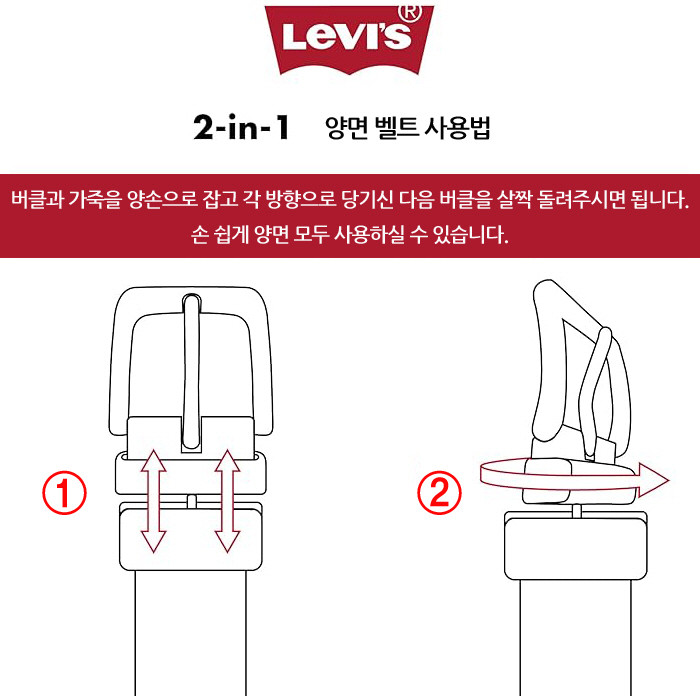 Levi's®

2-in-1 양면 벨트 사용법

버클과 가죽을 양손으로 잡고 각 방향으로 당기신 다음 버클을 살짝 돌려주시면 됩니다. 손 쉽게 양면 모두 사용하실 수 있습니다.

①

②