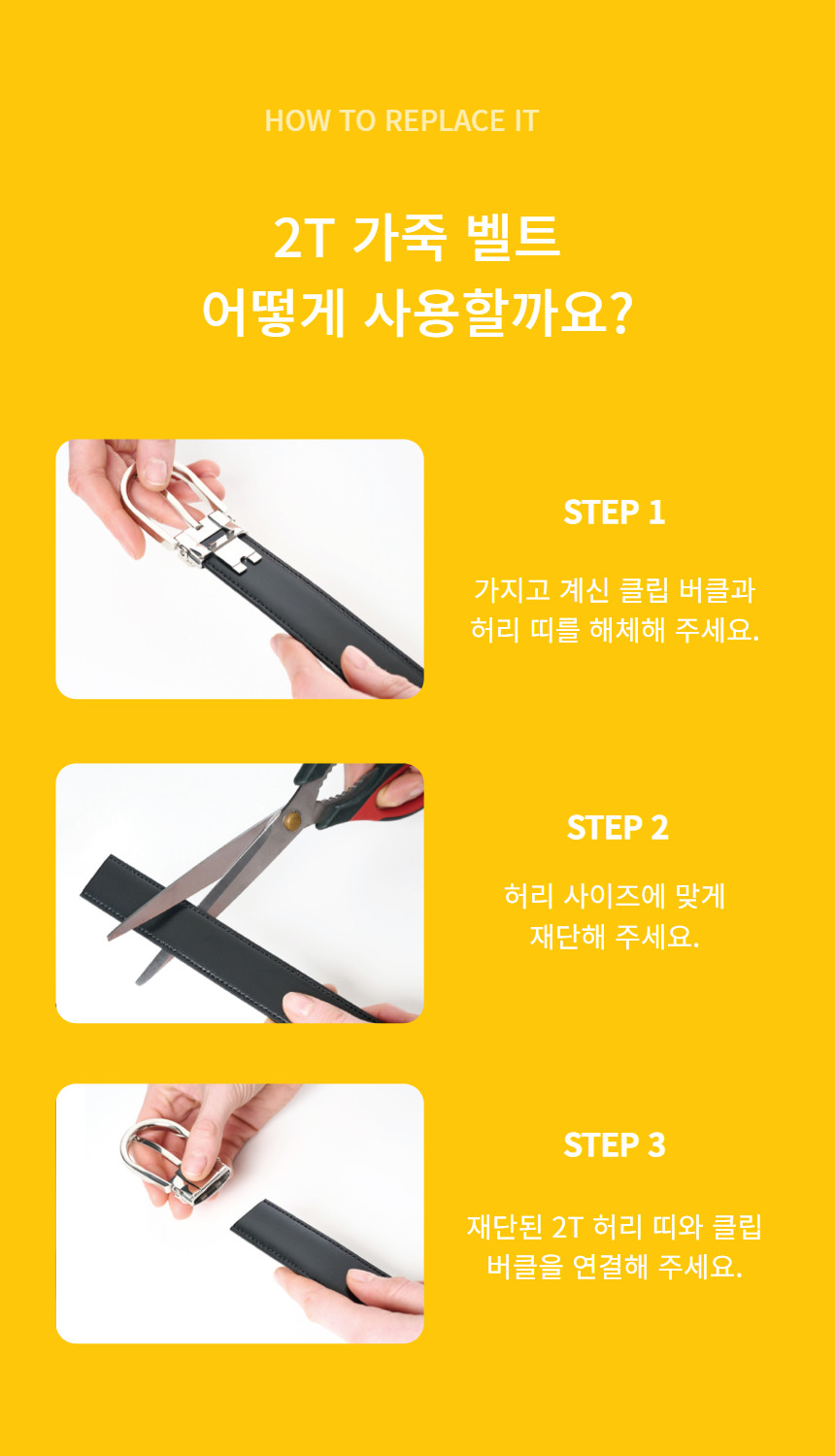 HOW TO REPLACE IT

2T 가죽 벨트
어떻게 사용할까요?

STEP 1

가지고 계신 클립 버클과
허리 띠를 해체해 주세요.

STEP 2

허리 사이즈에 맞게
재단해 주세요.

STEP 3

재단된 2T 허리 띠와 클립
버클을 연결해 주세요.